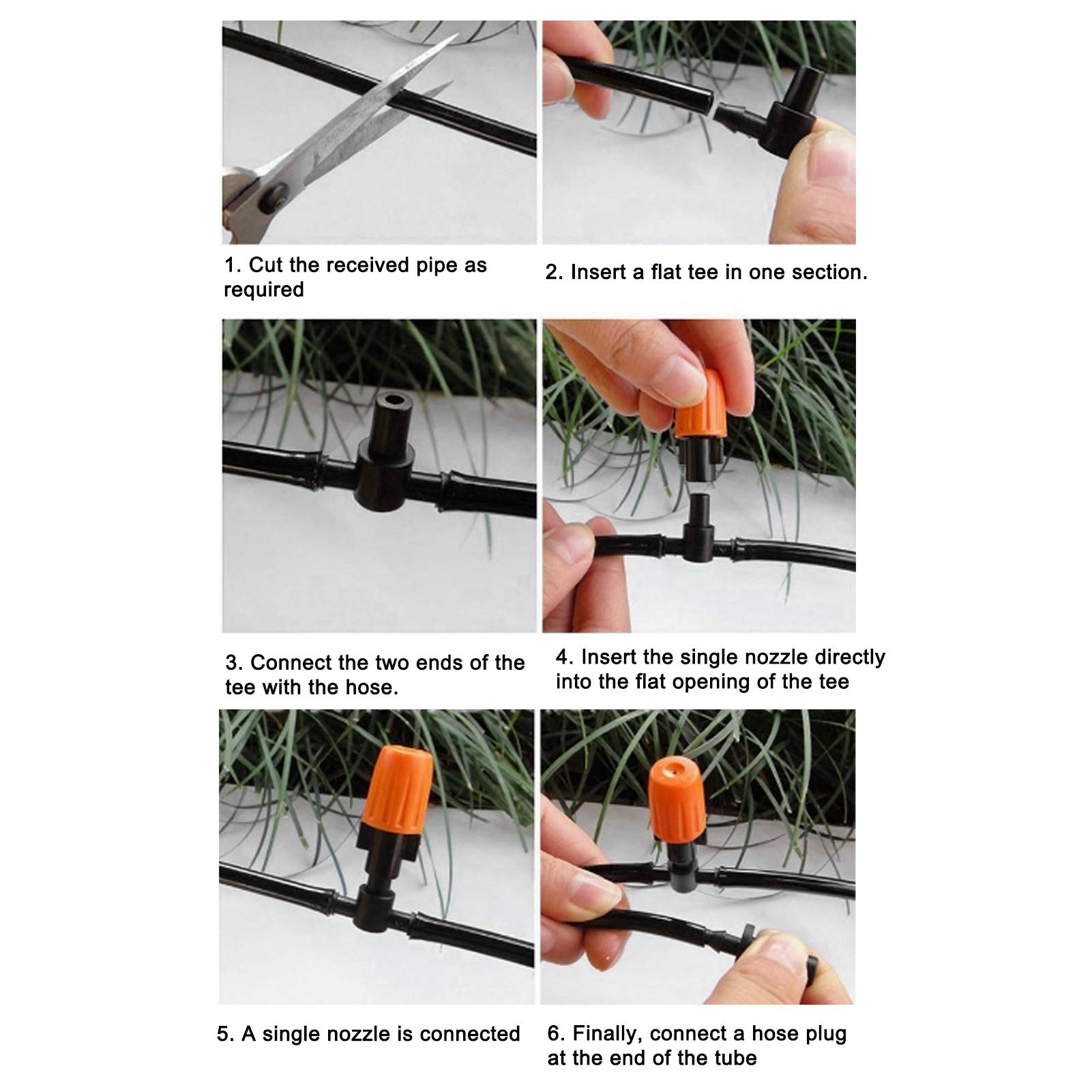 1. Cut the received pipe as required

2. Insert a flat tee in one section.

3. Connect the two ends of the tee with the hose.

4. Insert the single nozzle directly into the flat opening of the tee

5. A single nozzle is connected

6. Finally, connect a hose plug at the end of the tube